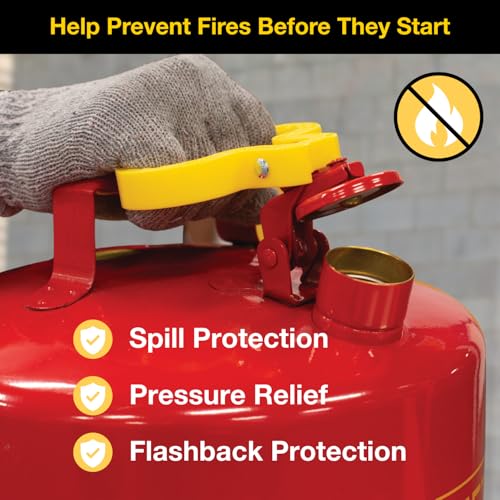 Help Prevent Fires Before They Start

Spill Protection

Pressure Relief

Flashback Protection